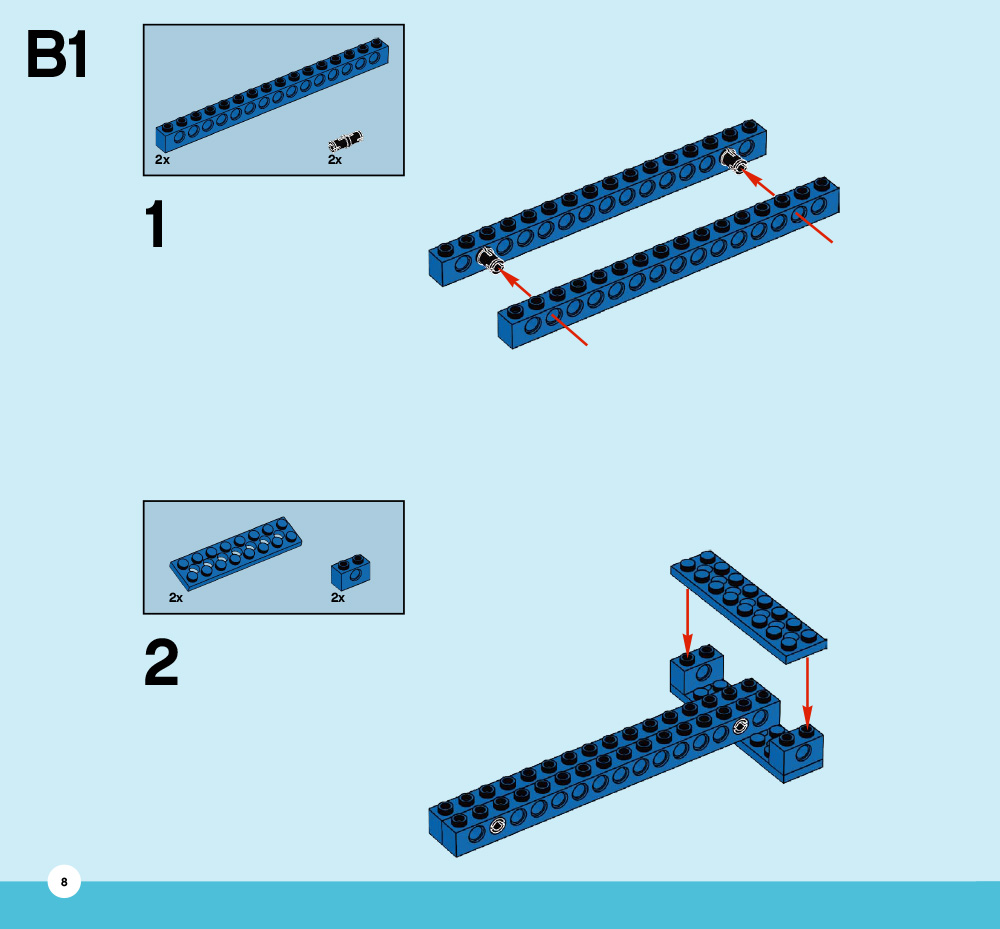 B1

2x

2x

1

2x

2x

2

8