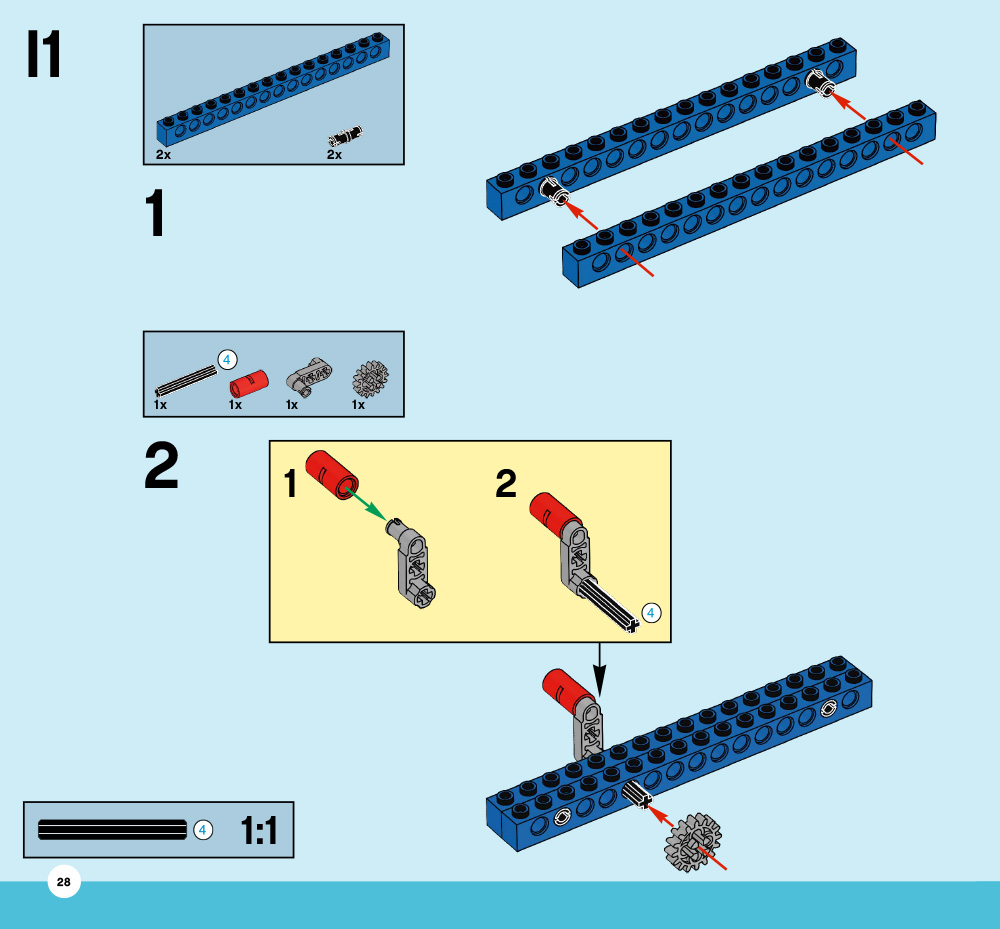 I1

2x
2x

1

4
1x
1x
1x
1x

2

1

2

4

4
1:1

28