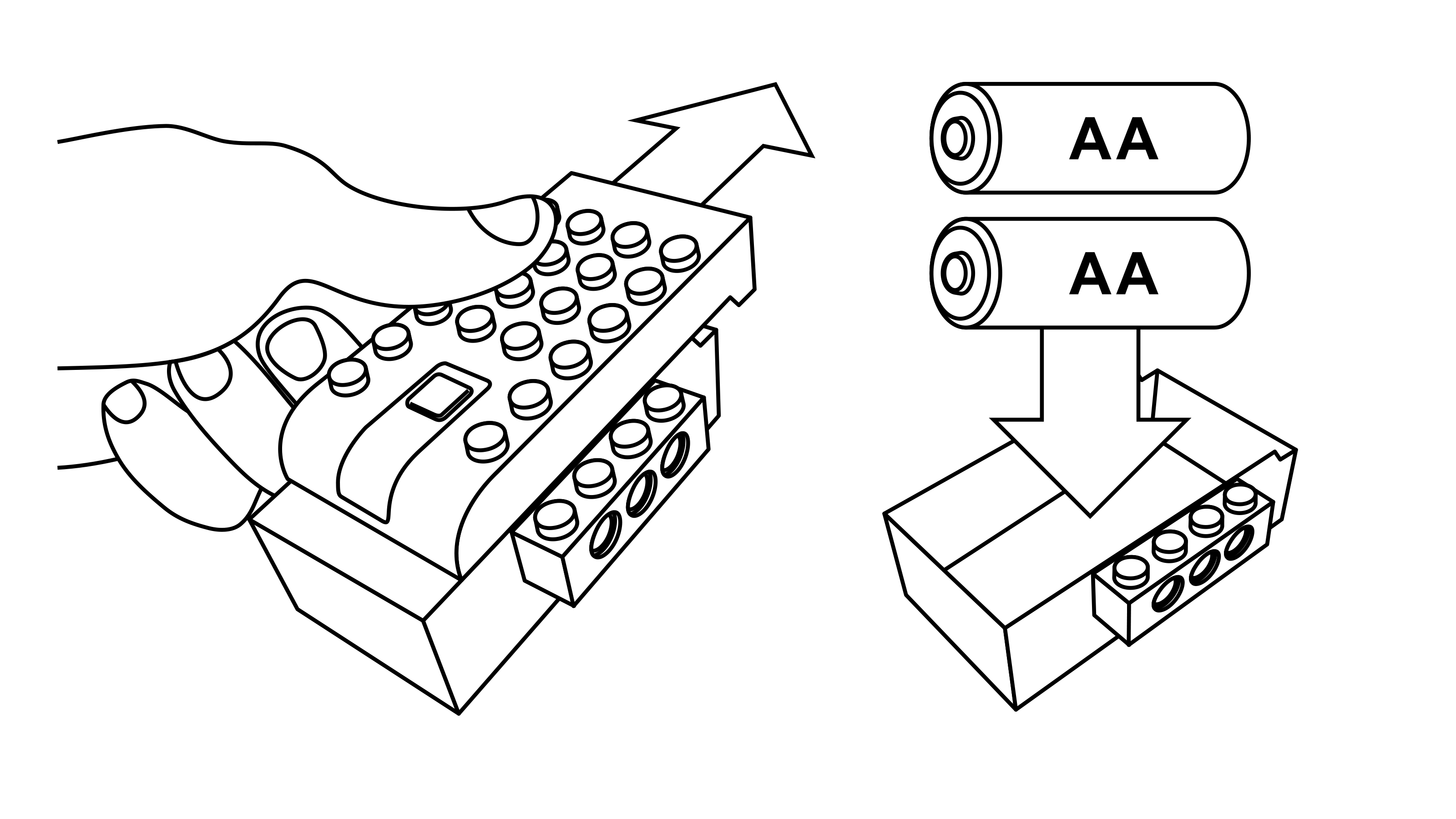 AA

AA